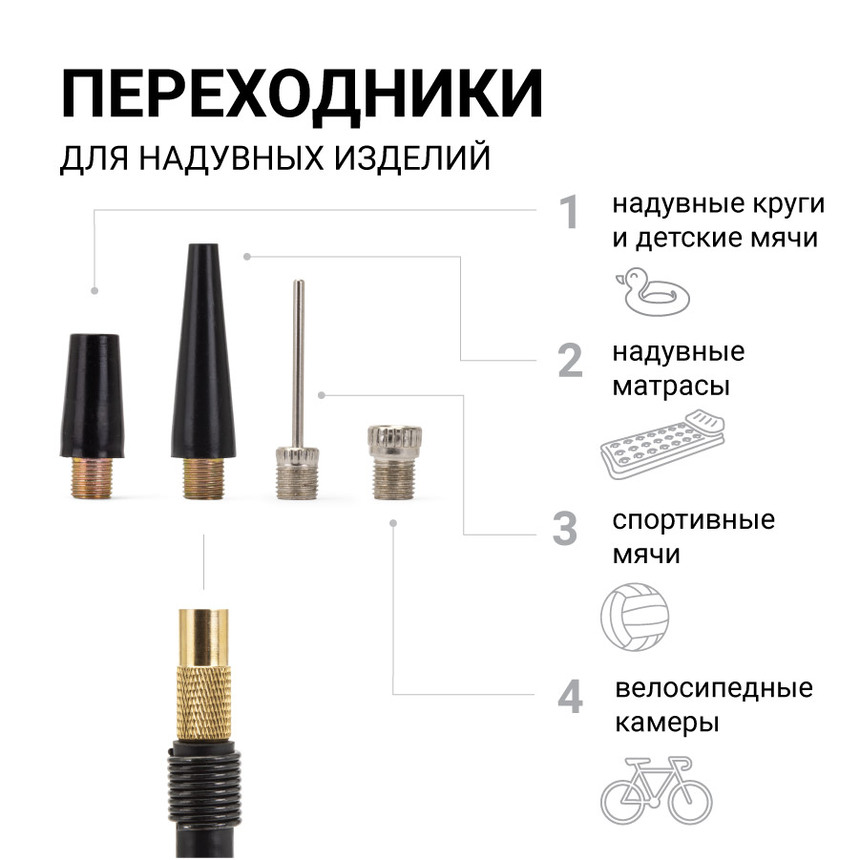 ПЕРЕХОДНИКИ
ДЛЯ НАДУВНЫХ ИЗДЕЛИЙ

1 надувные круги и детские мячи

2 надувные матрасы

3 спортивные мячи

4 велосипедные камеры