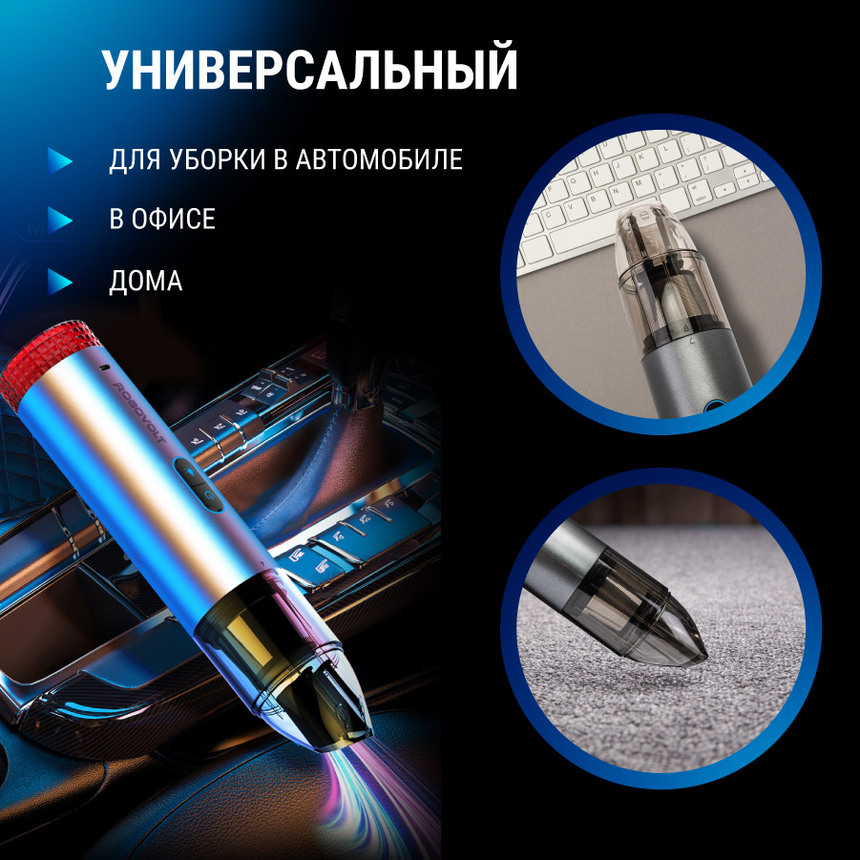 УНИВЕРСАЛЬНЫЙ

ДЛЯ УБОРКИ В АВТОМОБИЛЕ

В ОФИСЕ

ДОМА

ROBOVOLT