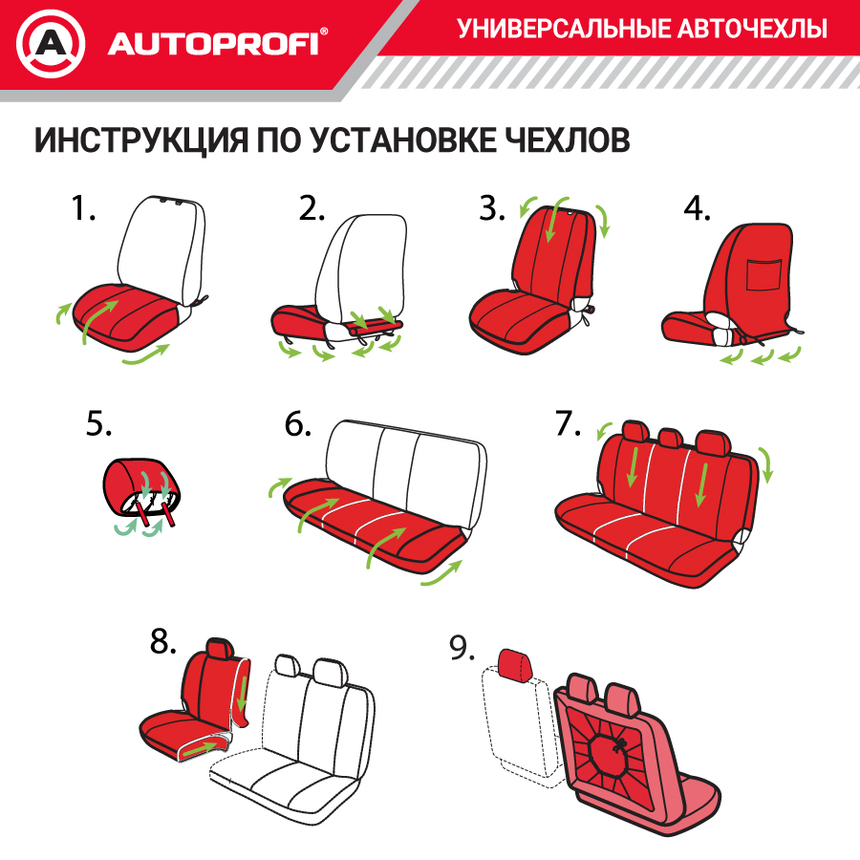 AUTOPROFI®

УНИВЕРСАЛЬНЫЕ АВТОЧЕХЛЫ

ИНСТРУКЦИЯ ПО УСТАНОВКЕ ЧЕХЛОВ

1.

2.

3.

4.

5.

6.

7.

8.

9.